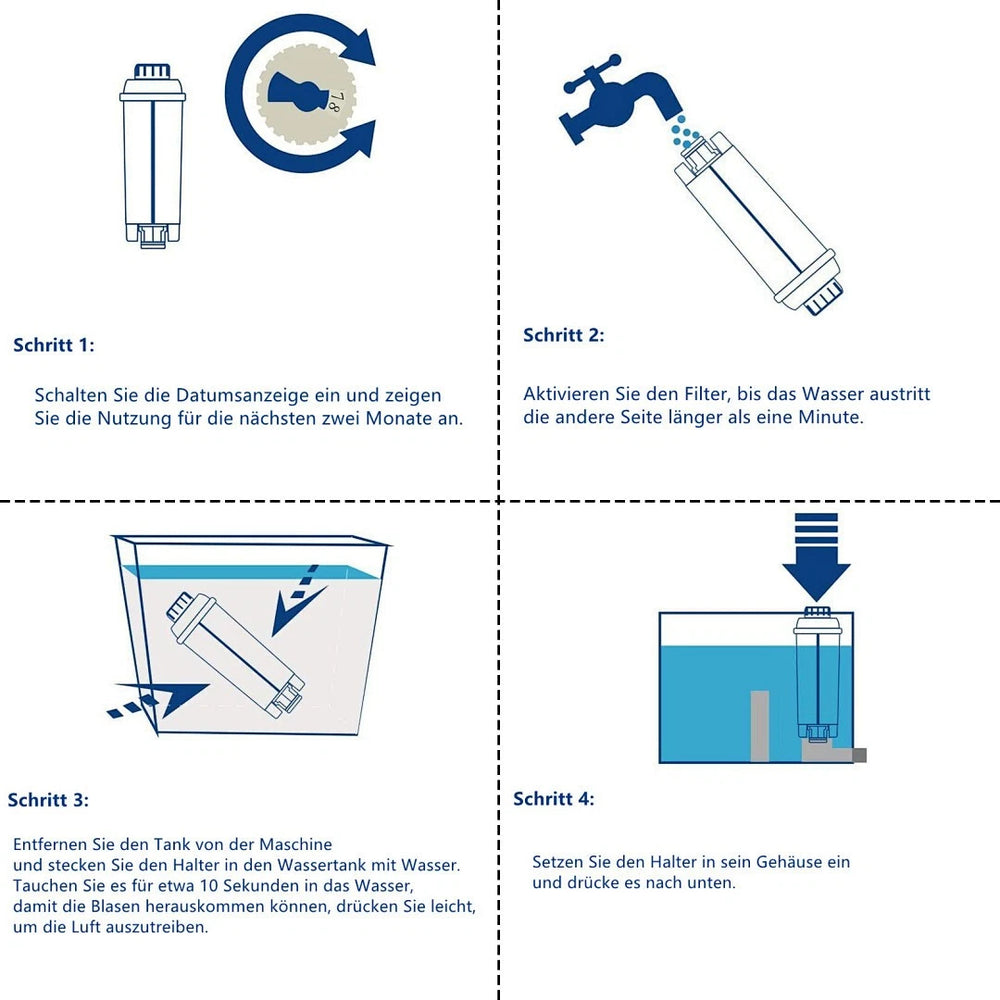 7
8

Schritt 1:

Schalten Sie die Datumsanzeige ein und zeigen Sie die Nutzung für die nächsten zwei Monate an.

Schritt 2:

Aktivieren Sie den Filter, bis das Wasser austritt die andere Seite länger als eine Minute.

Schritt 3:

Entfernen Sie den Tank von der Maschine
und stecken Sie den Halter in den Wassertank mit Wasser.
Tauchen Sie es für etwa 10 Sekunden in das Wasser,
damit die Blasen herauskommen können, drücken Sie leicht,
um die Luft auszutreiben.

Schritt 4:

Setzen Sie den Halter in sein Gehäuse ein
und drücke es nach unten.