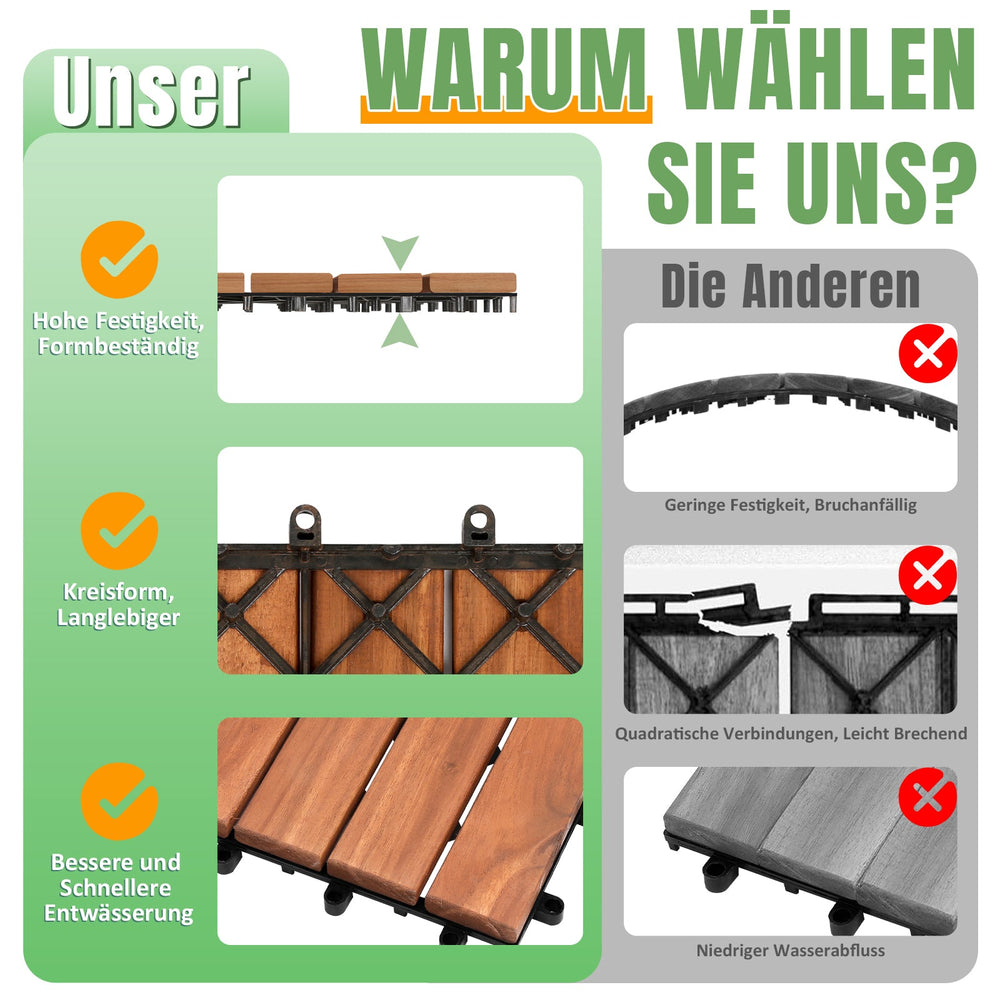 WARUM WÄHLEN SIE UNS?

Unser

Hohe Festigkeit, Formbeständig

Kreisform, Langlebiger

Bessere und Schnellere Entwässerung

Die Anderen

Geringe Festigkeit, Bruchanfällig

Quadratische Verbindungen, Leicht Brechend

Niedriger Wasserabfluss