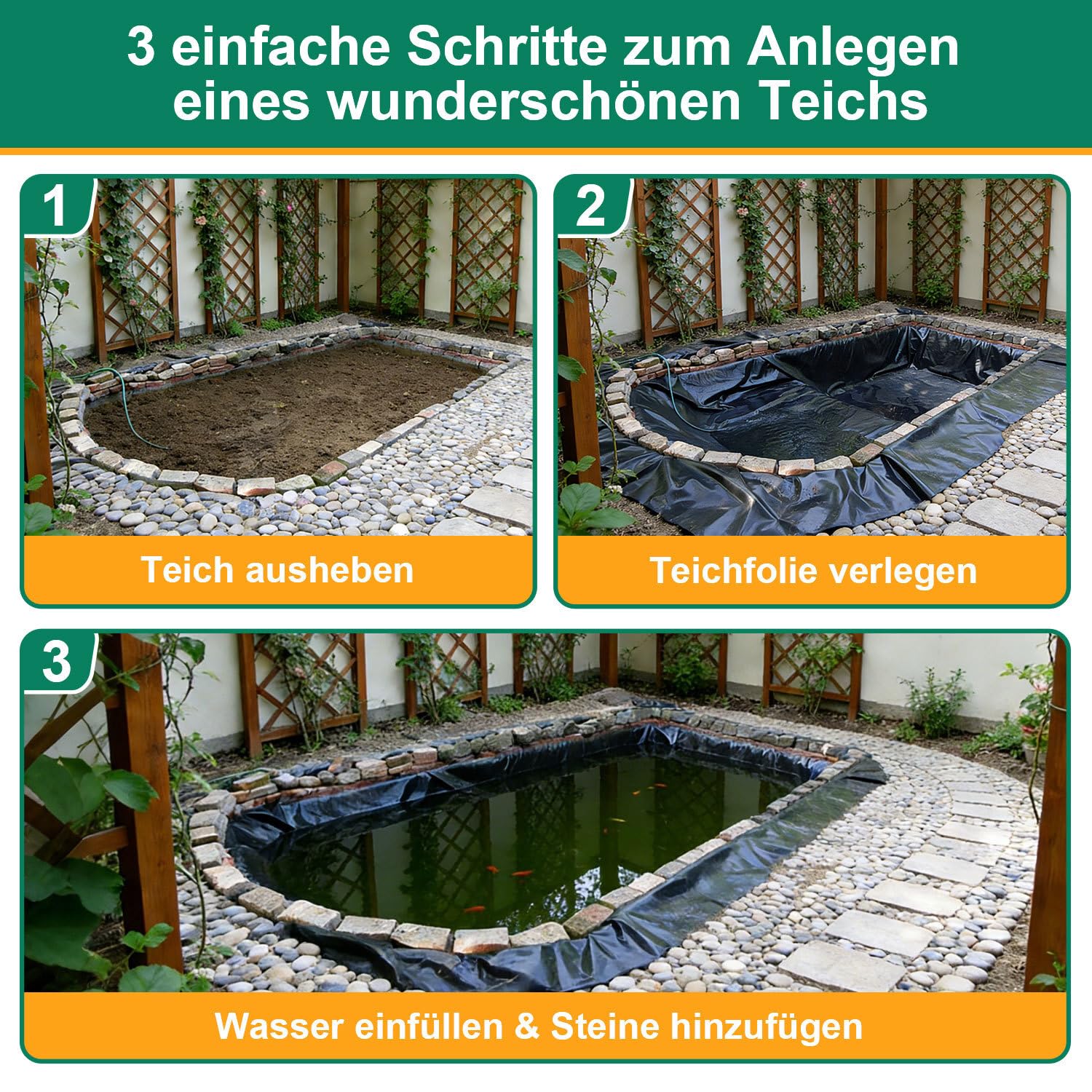 3 einfache Schritte zum Anlegen eines wunderschönen Teichs

1

Teich ausheben

2

Teichfolie verlegen

3

Wasser einfüllen & Steine hinzufügen