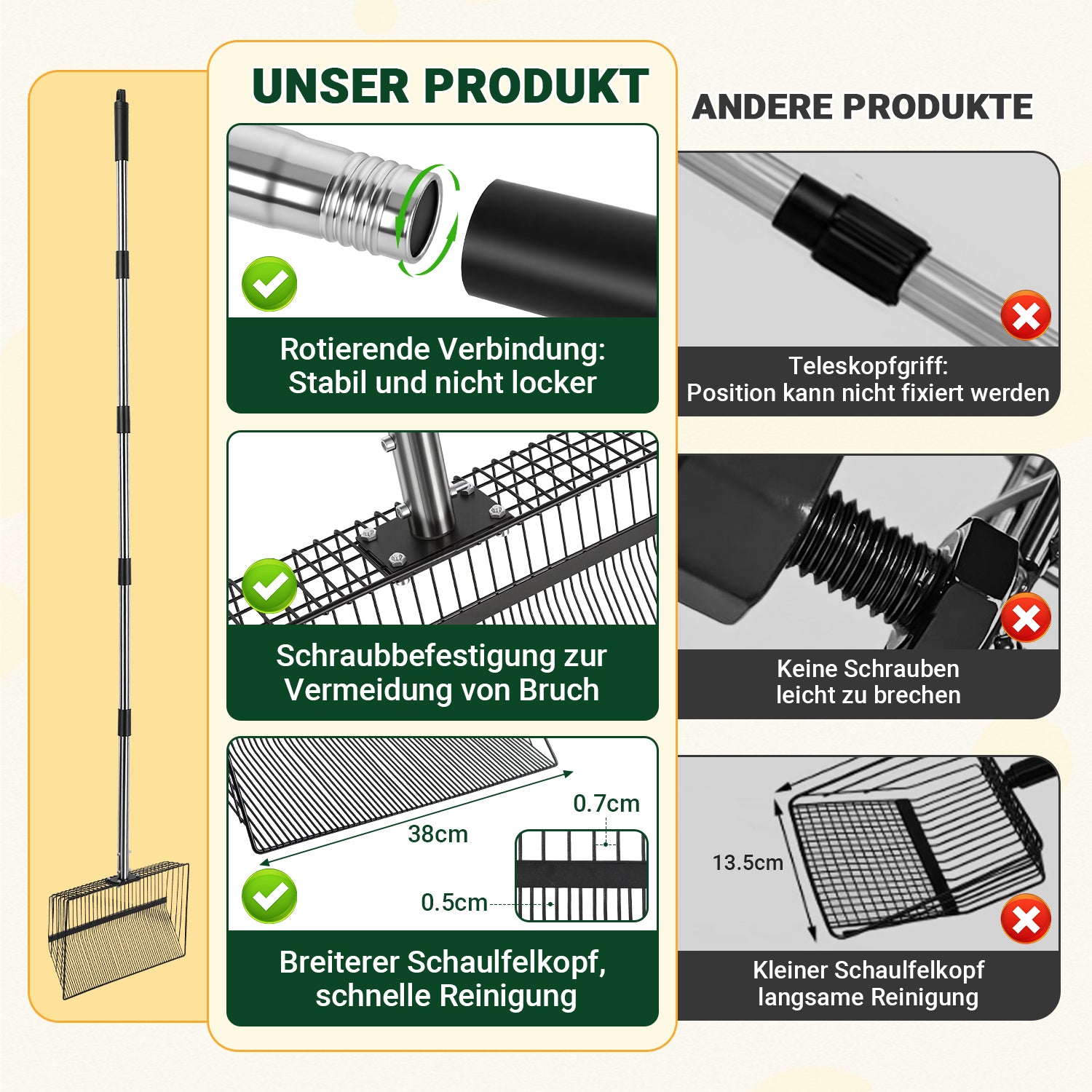 UNSER PRODUKT

Rotierende Verbindung: Stabil und nicht locker

Schraubbefestigung zur Vermeidung von Bruch

38cm

0.7cm

0.5cm

Breiterer Schaulfelkopf, schnelle Reinigung

ANDERE PRODUKTE

Teleskopfgriff: Position kann nicht fixiert werden

Keine Schrauben leicht zu brechen

13.5cm

Kleiner Schaulfelkopf langsame Reinigung