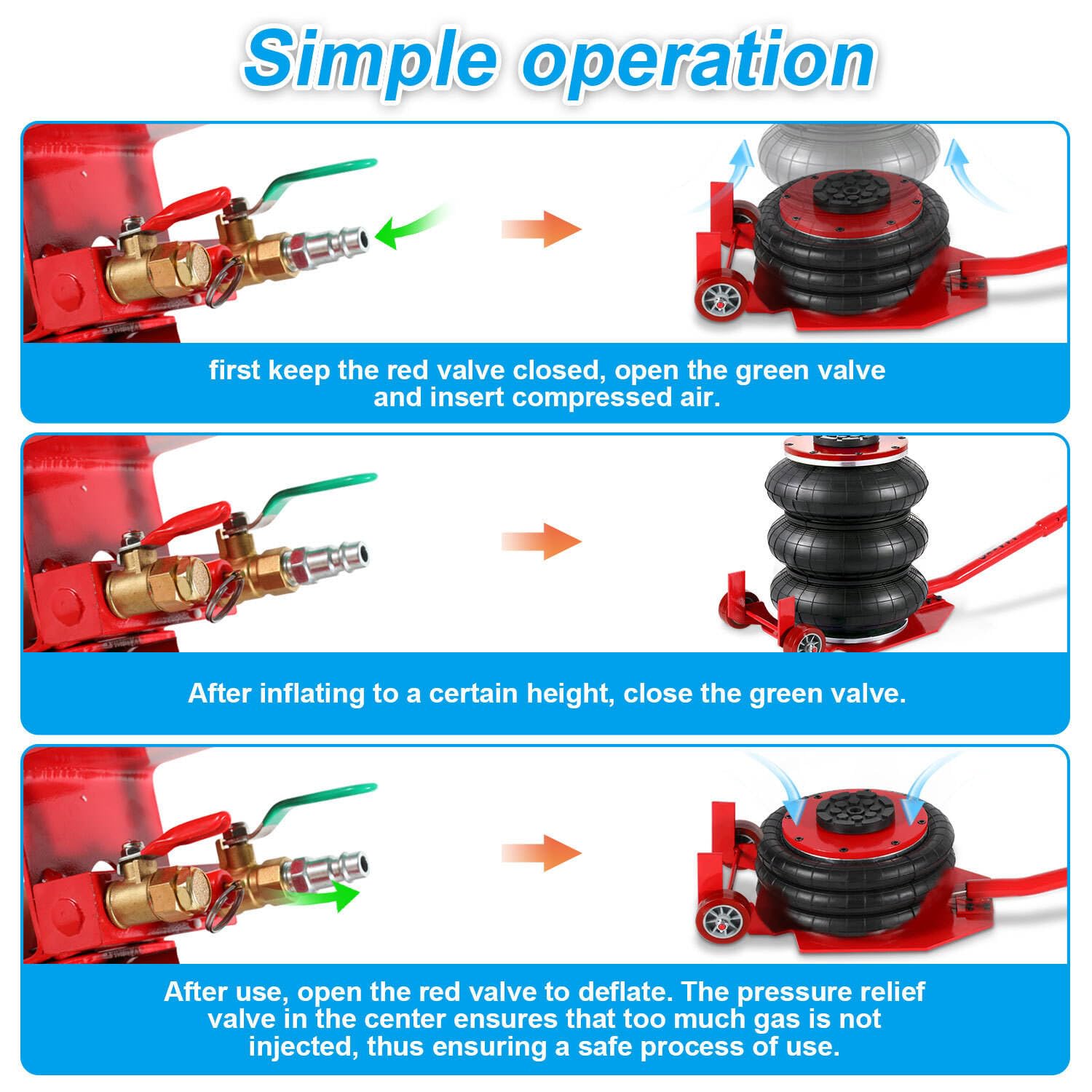 Simple operation

first keep the red valve closed, open the green valve and insert compressed air.

After inflating to a certain height, close the green valve.

After use, open the red valve to deflate. The pressure relief valve in the center ensures that too much gas is not injected, thus ensuring a safe process of use.